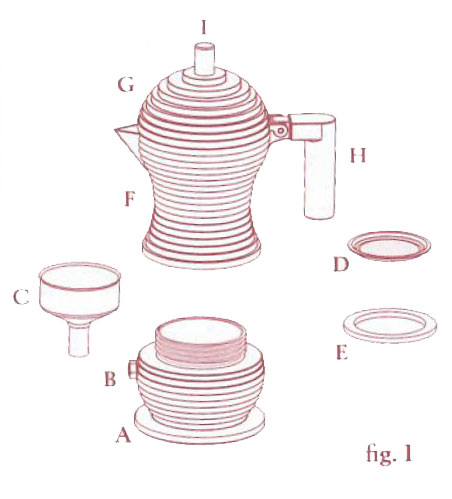 I
G
H
F
D
C
E
B
A
fig. 1