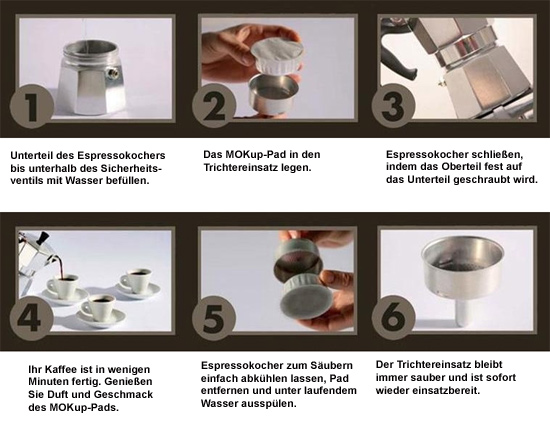 1

Unterteil des Espressokochers bis unterhalb des Sicherheitsventils mit Wasser befüllen.

2

Das MOKup-Pad in den Trichtereinsatz legen.

3

Espressokocher schließen, indem das Oberteil fest auf das Unterteil geschraubt wird.

4

Ihr Kaffee ist in wenigen Minuten fertig. Genießen Sie Duft und Geschmack des MOKup-Pads.

5

Espressokocher zum Säubern einfach abkühlen lassen, Pad entfernen und unter laufendem Wasser ausspülen.

6

Der Trichtereinsatz bleibt immer sauber und ist sofort wieder einsatzbereit.